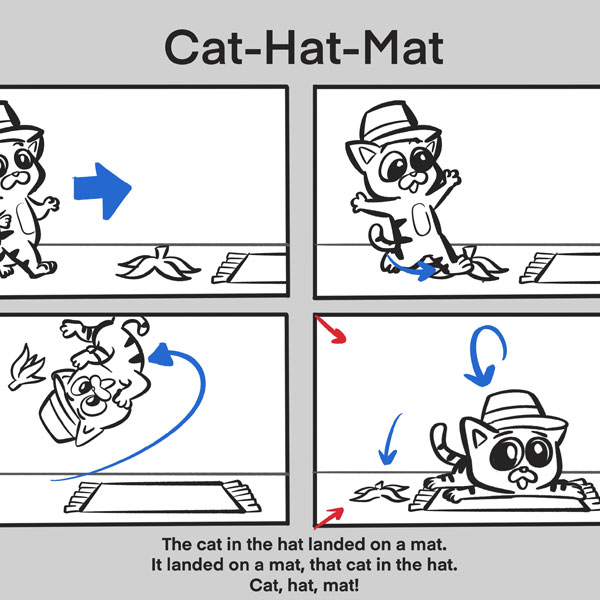 Cat-Hat-Mat

The cat in the hat landed on a mat.
It landed on a mat, that cat in the hat.
Cat, hat, mat!